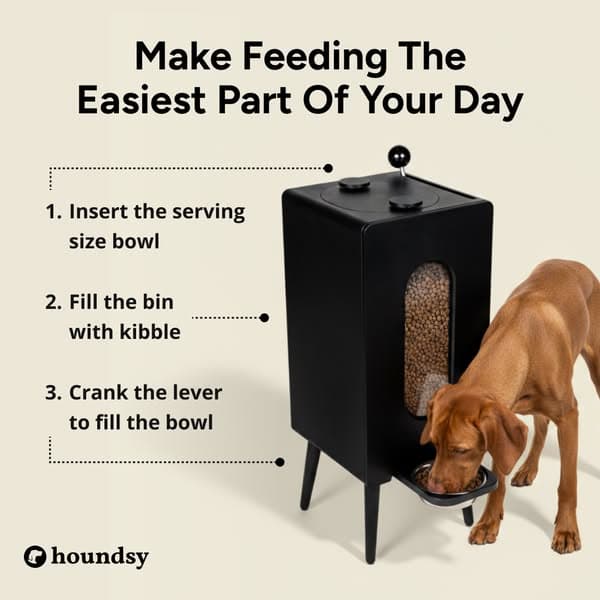 Make Feeding The Easiest Part Of Your Day

1. Insert the serving size bowl

2. Fill the bin with kibble

3. Crank the lever to fill the bowl

houndsy