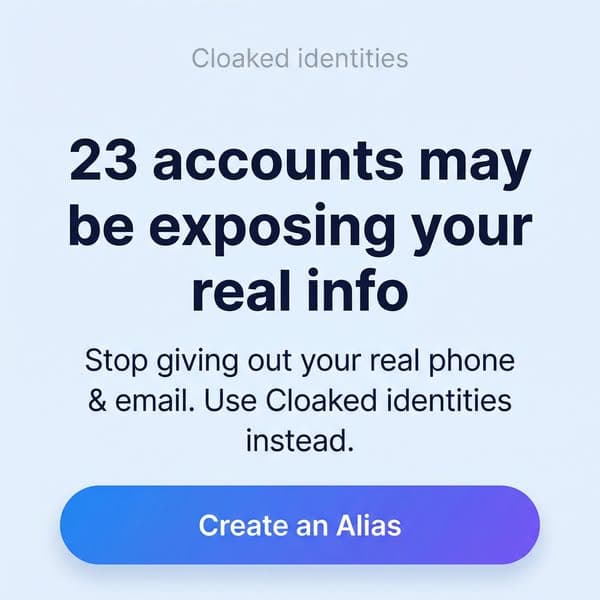 Cloaked identities

23 accounts may be exposing your real info

Stop giving out your real phone & email. Use Cloaked identities instead.

Create an Alias