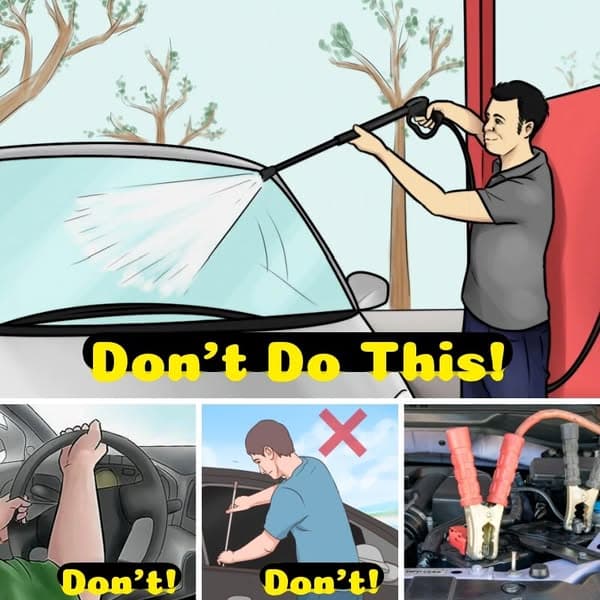 Don't Do This!

Don't!

Don't!